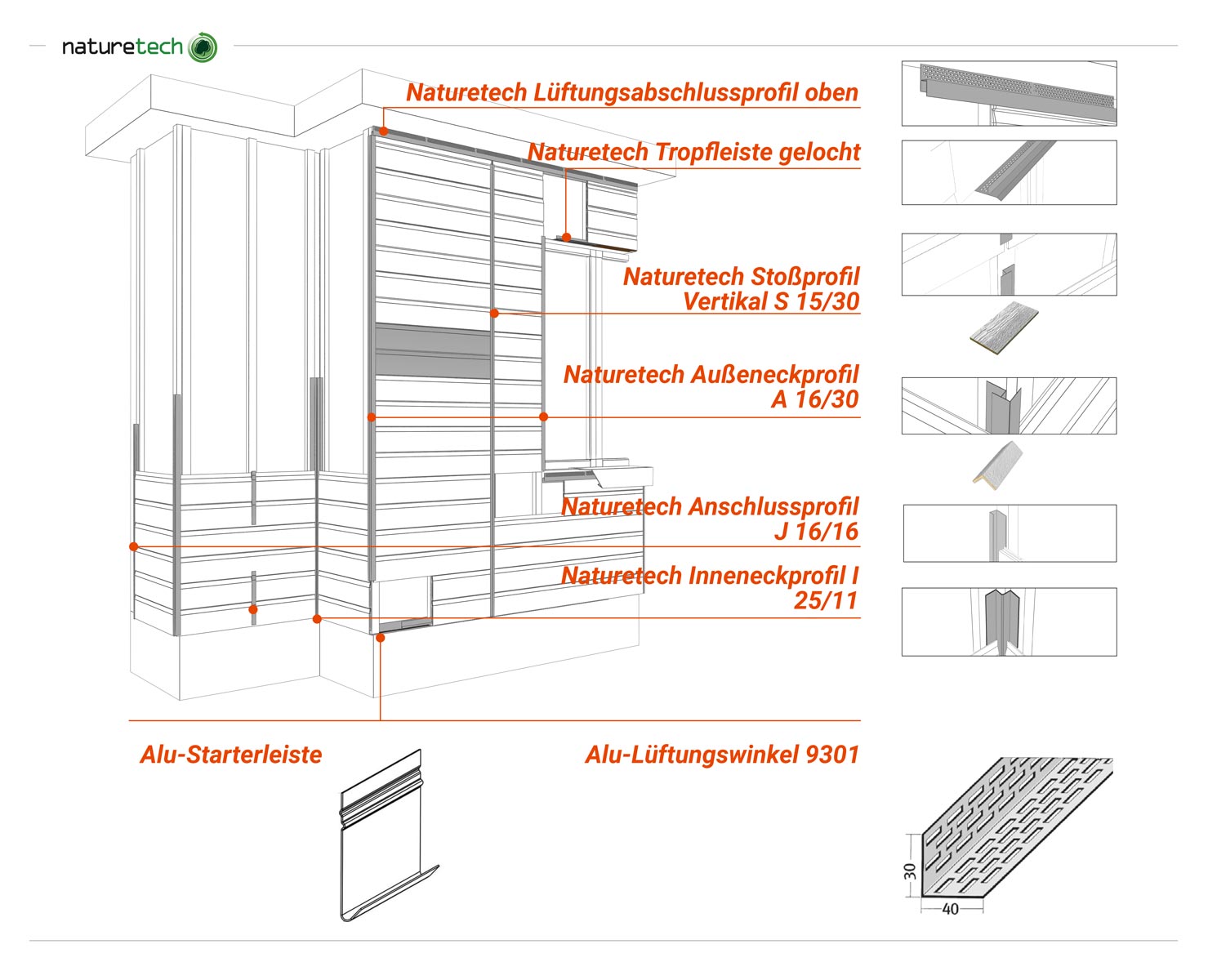 naturetech

Naturetech Lüftungsabschlussprofil oben

Naturetech Tropfleiste gelocht

Naturetech Stoßprofil Vertikal S 15/30

Naturetech Außeneckprofil A 16/30

Naturetech Anschlussprofil J 16/16

Naturetech Inneneckprofil I 25/11

Alu-Starterleiste

Alu-Lüftungswinkel 9301

30

40